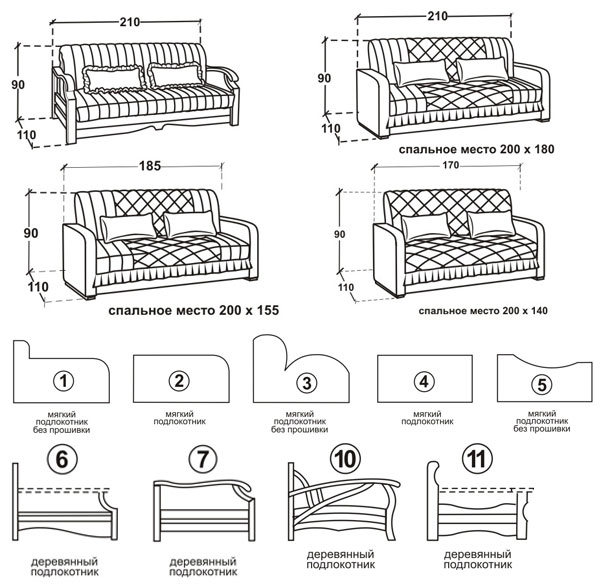 210
90
110

210
90
110
спальное место 200 х 180

185
90
110
спальное место 200 х 155

170
90
110
спальное место 200 х 140

1
мягкий подлокотник без прошивки

2
мягкий подлокотник

3
мягкий подлокотник без прошивки

4
мягкий подлокотник

5
мягкий подлокотник без прошивки

6
деревянный подлокотник

7
деревянный подлокотник

10
деревянный подлокотник

11
деревянный подлокотник